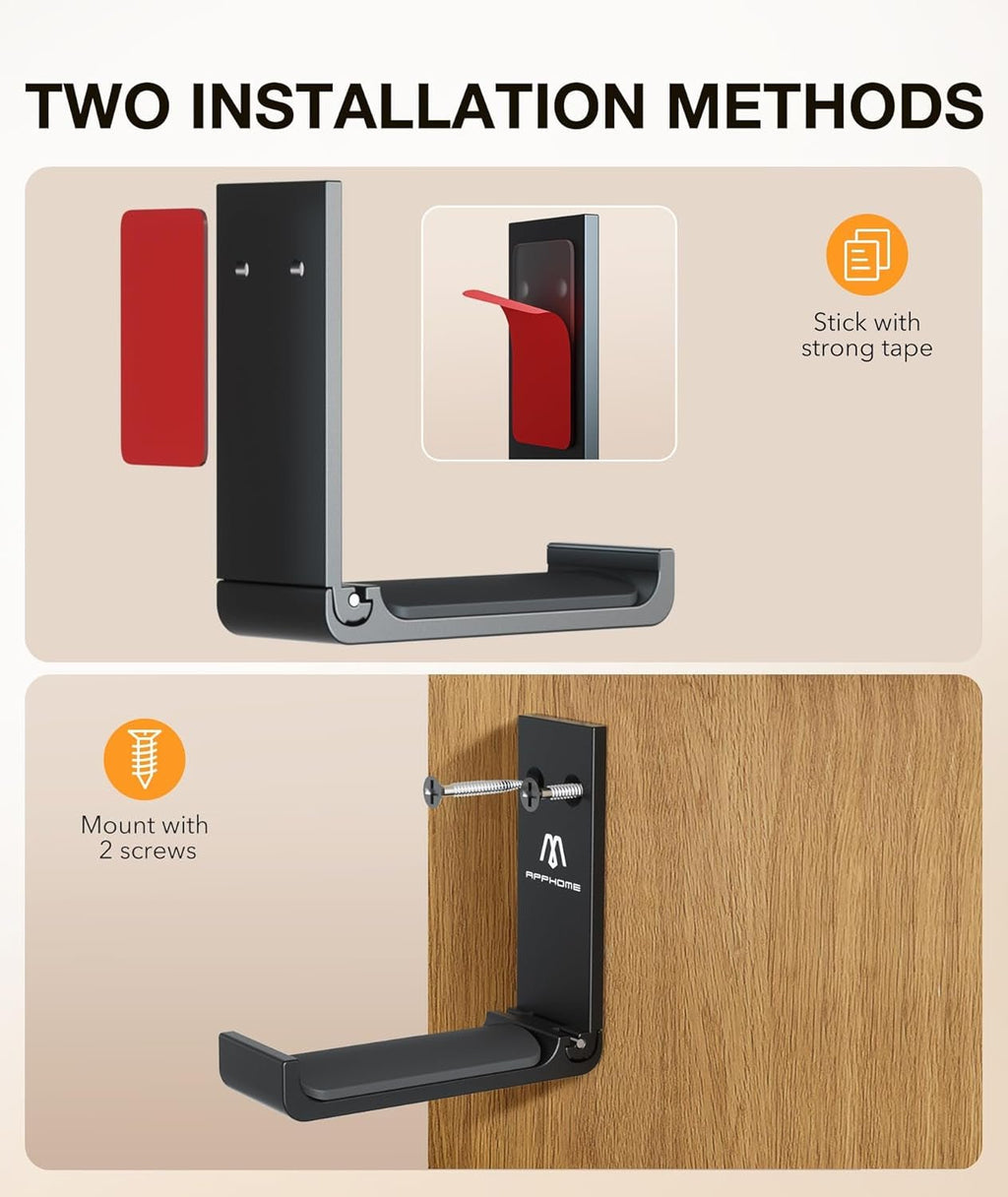 TWO INSTALLATION METHODS

Stick with strong tape

Mount with 2 screws

APPHOME